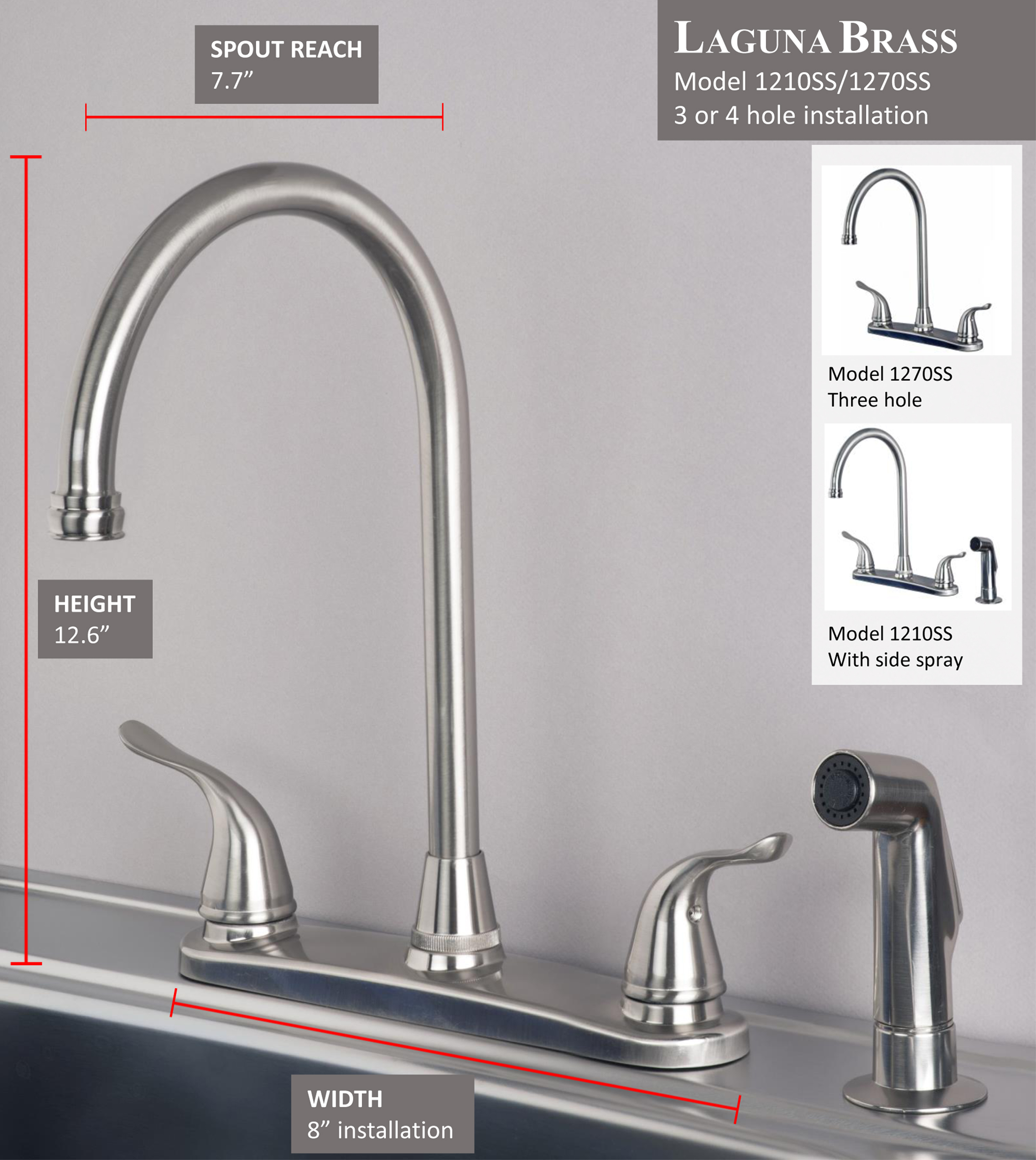 SPOUT REACH
7.7”

LAGUNA BRASS
Model 1210SS/1270SS
3 or 4 hole installation

Model 1270SS
Three hole

Model 1210SS
With side spray

HEIGHT
12.6”

WIDTH
8” installation